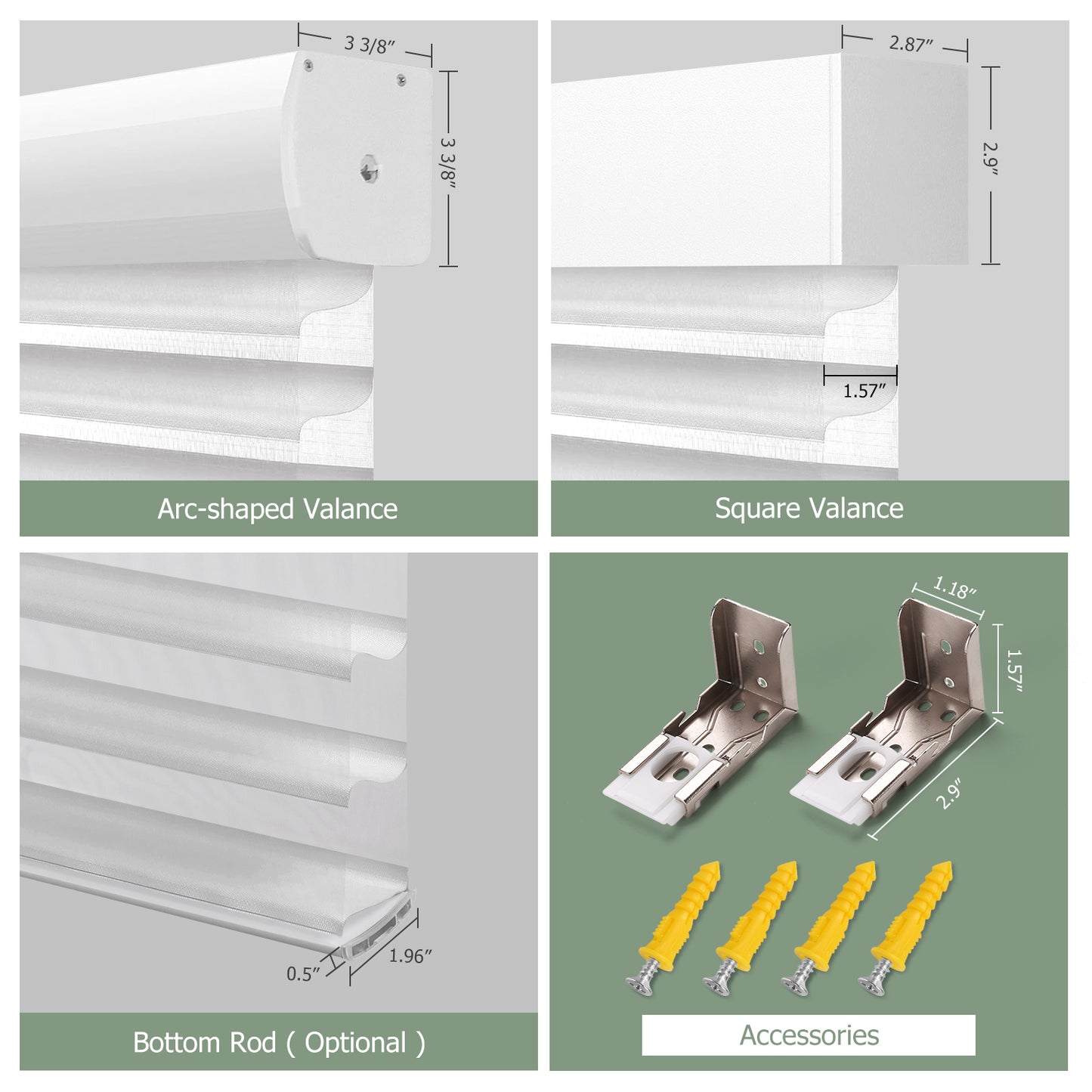 3 3/8″

3 3/8″

Arc-shaped Valance

2.87″

2.9″

1.57″

Square Valance

0.5″

1.96″

Bottom Rod ( Optional )

1.18″

1.57″

2.9″

Accessories