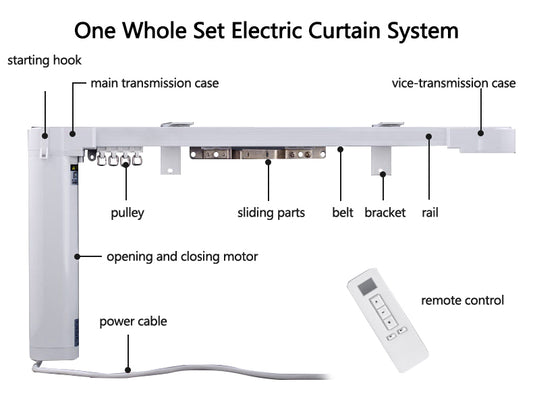 One Whole Set Electric Curtain System

starting hook

main transmission case

vice-transmission case

pulley

sliding parts

belt

bracket

rail

opening and closing motor

remote control

power cable