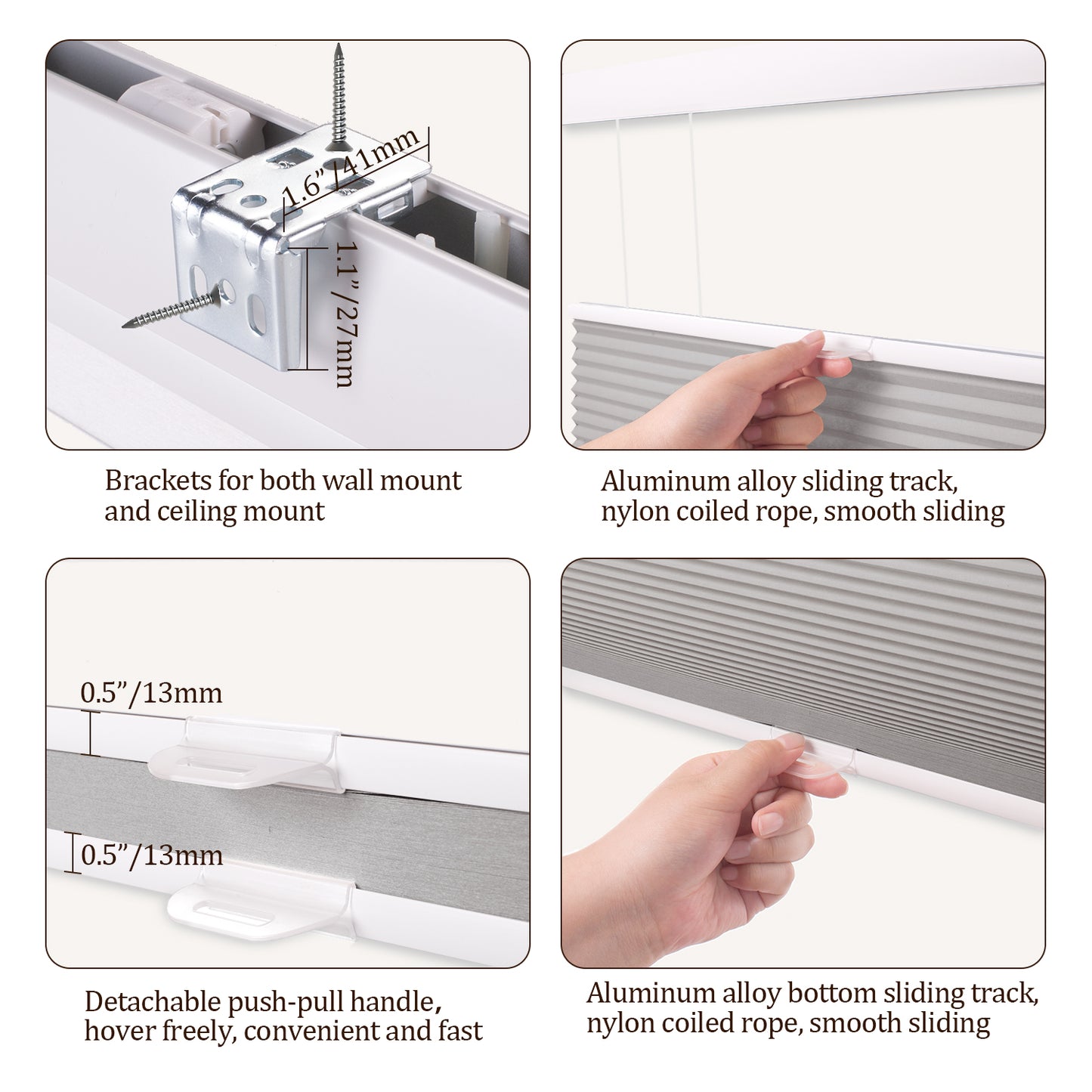 1.6"/41mm

1.1"/27mm

Brackets for both wall mount and ceiling mount

Aluminum alloy sliding track, nylon coiled rope, smooth sliding

0.5"/13mm

0.5"/13mm

Detachable push-pull handle, hover freely, convenient and fast

Aluminum alloy bottom sliding track, nylon coiled rope, smooth sliding