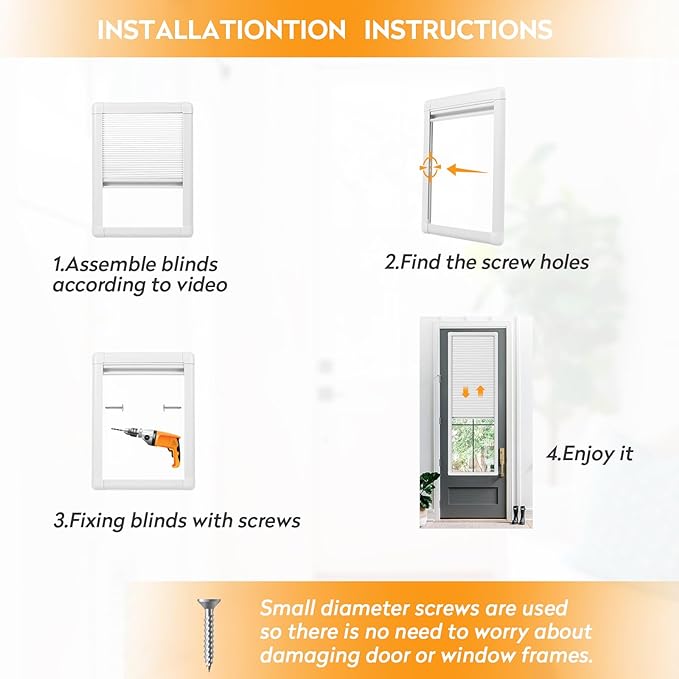 INSTALLATIONTION INSTRUCTIONS

1.Assemble blinds according to video

2.Find the screw holes

3.Fixing blinds with screws

4.Enjoy it

Small diameter screws are used so there is no need to worry about damaging door or window frames.