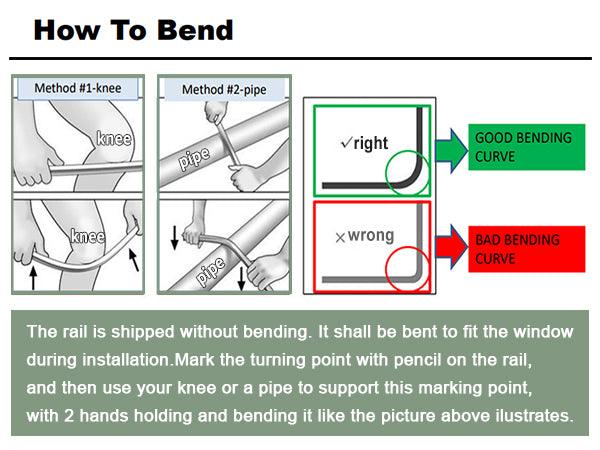 How To Bend

Method #1-knee

knee

knee

Method #2-pipe

pipe

pipe

✓right

GOOD BENDING CURVE

×wrong

BAD BENDING CURVE

The rail is shipped without bending. It shall be bent to fit the window during installation.Mark the turning point with pencil on the rail, and then use your knee or a pipe to support this marking point, with 2 hands holding and bending it like the picture above ilustrates.