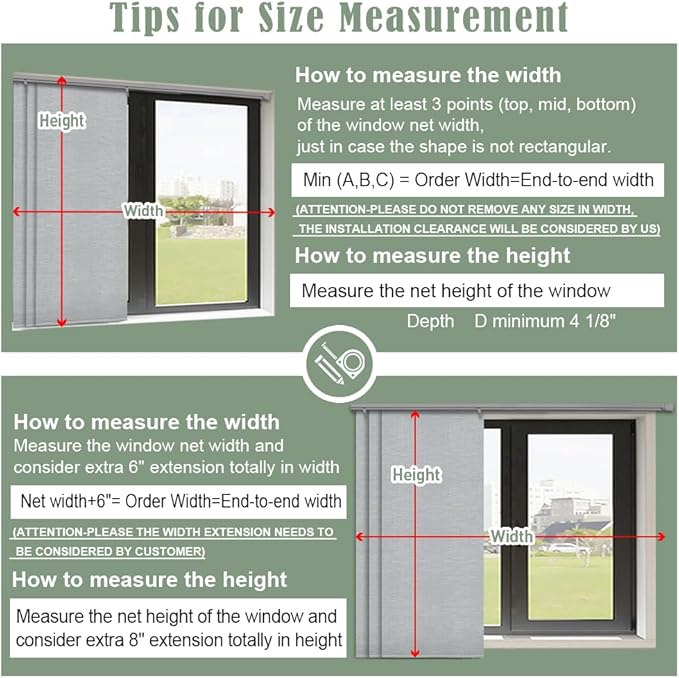 Tips for Size Measurement

Height

Width

How to measure the width

Measure at least 3 points (top, mid, bottom) of the window net width, just in case the shape is not rectangular.

Min (A,B,C) = Order Width=End-to-end width

(ATTENTION-PLEASE DO NOT REMOVE ANY SIZE IN WIDTH, THE INSTALLATION CLEARANCE WILL BE CONSIDERED BY US)

How to measure the height

Measure the net height of the window

Depth D minimum 4 1/8"

How to measure the width

Measure the window net width and consider extra 6" extension totally in width

Net width+6"= Order Width=End-to-end width

(ATTENTION-PLEASE THE WIDTH EXTENSION NEEDS TO BE CONSIDERED BY CUSTOMER)

How to measure the height

Measure the net height of the window and consider extra 8" extension totally in height

Height

Width