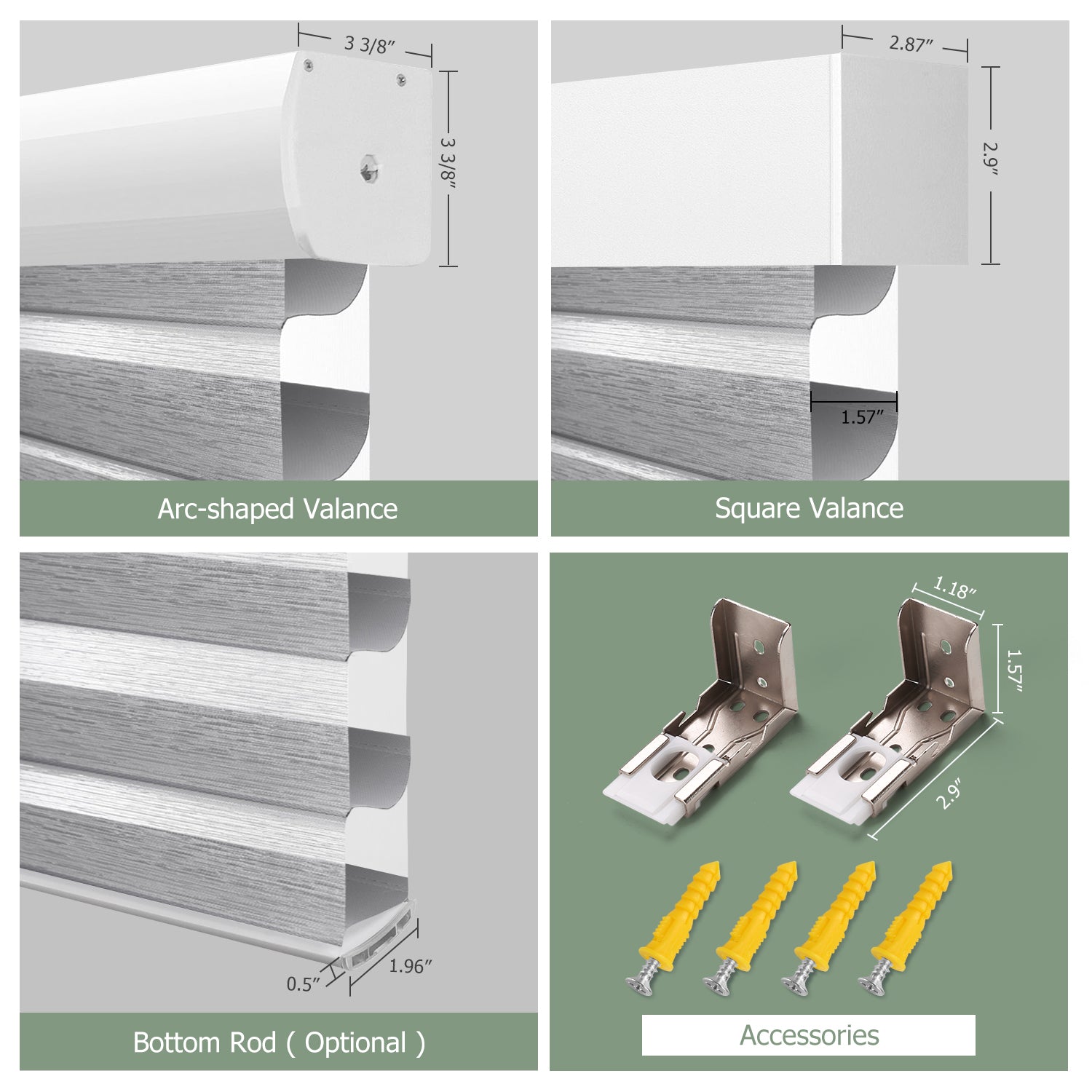 3 3/8″

3 3/8″

Arc-shaped Valance

2.87″

2.9″

1.57″

Square Valance

0.5″

1.96″

Bottom Rod ( Optional )

1.18″

1.57″

2.9″

Accessories