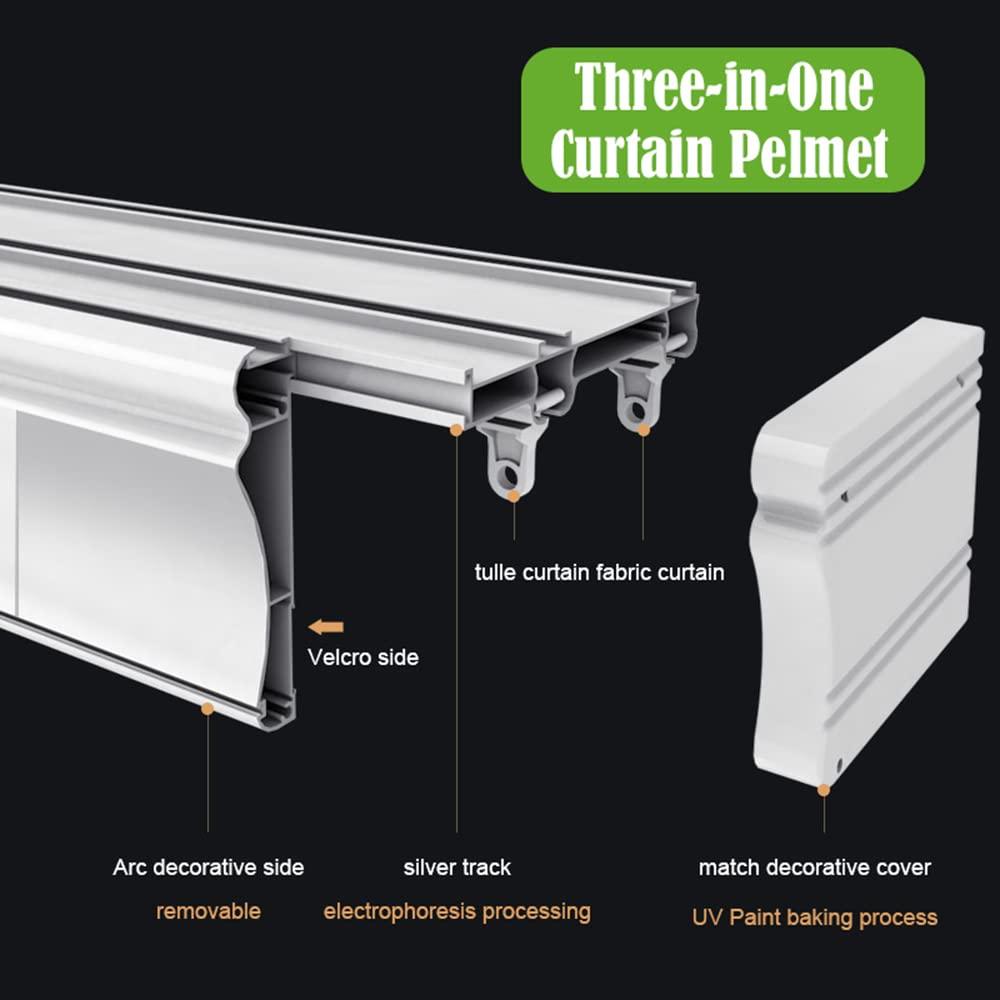 Three-in-One Curtain Pelmet

tulle curtain fabric curtain

Velcro side

Arc decorative side
removable

silver track
electrophoresis processing

match decorative cover
UV Paint baking process