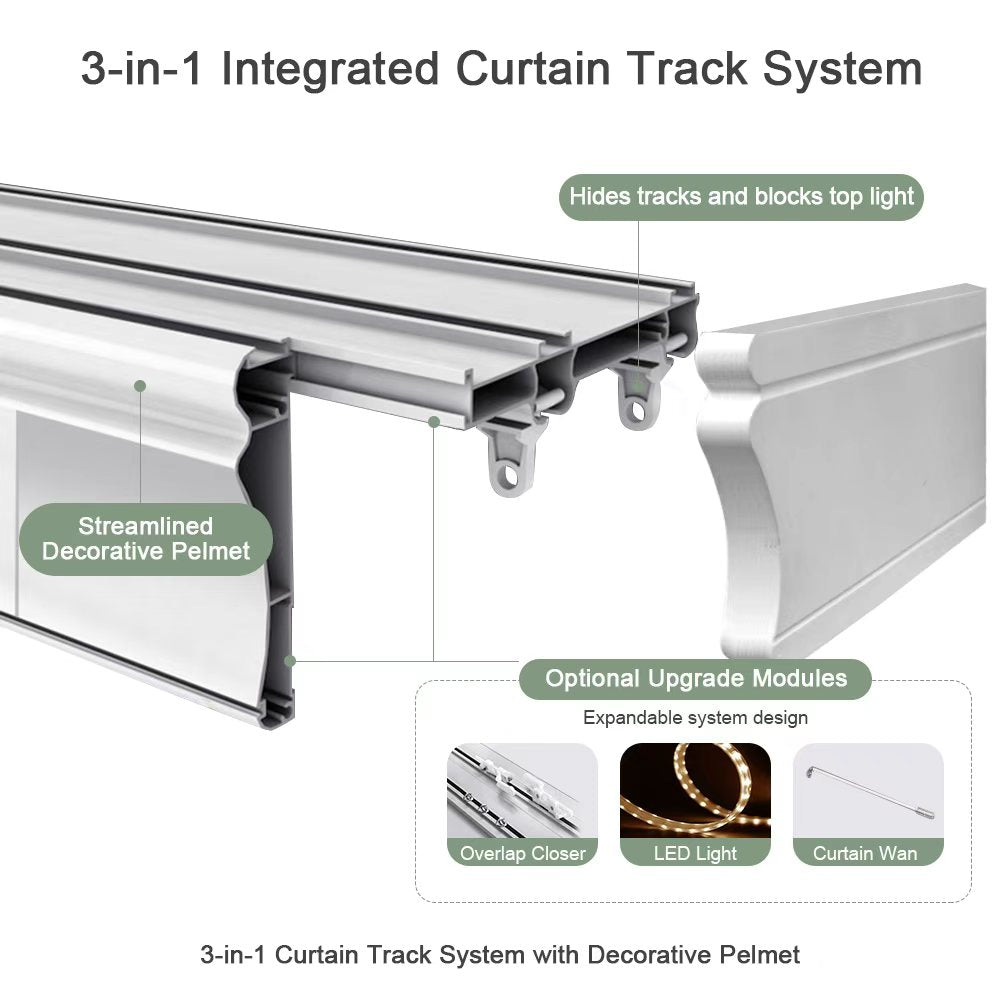 3-in-1 Integrated Curtain Track System

Hides tracks and blocks top light

Streamlined Decorative Pelmet

Optional Upgrade Modules

Expandable system design

Overlap Closer

LED Light

Curtain Wan

3-in-1 Curtain Track System with Decorative Pelmet