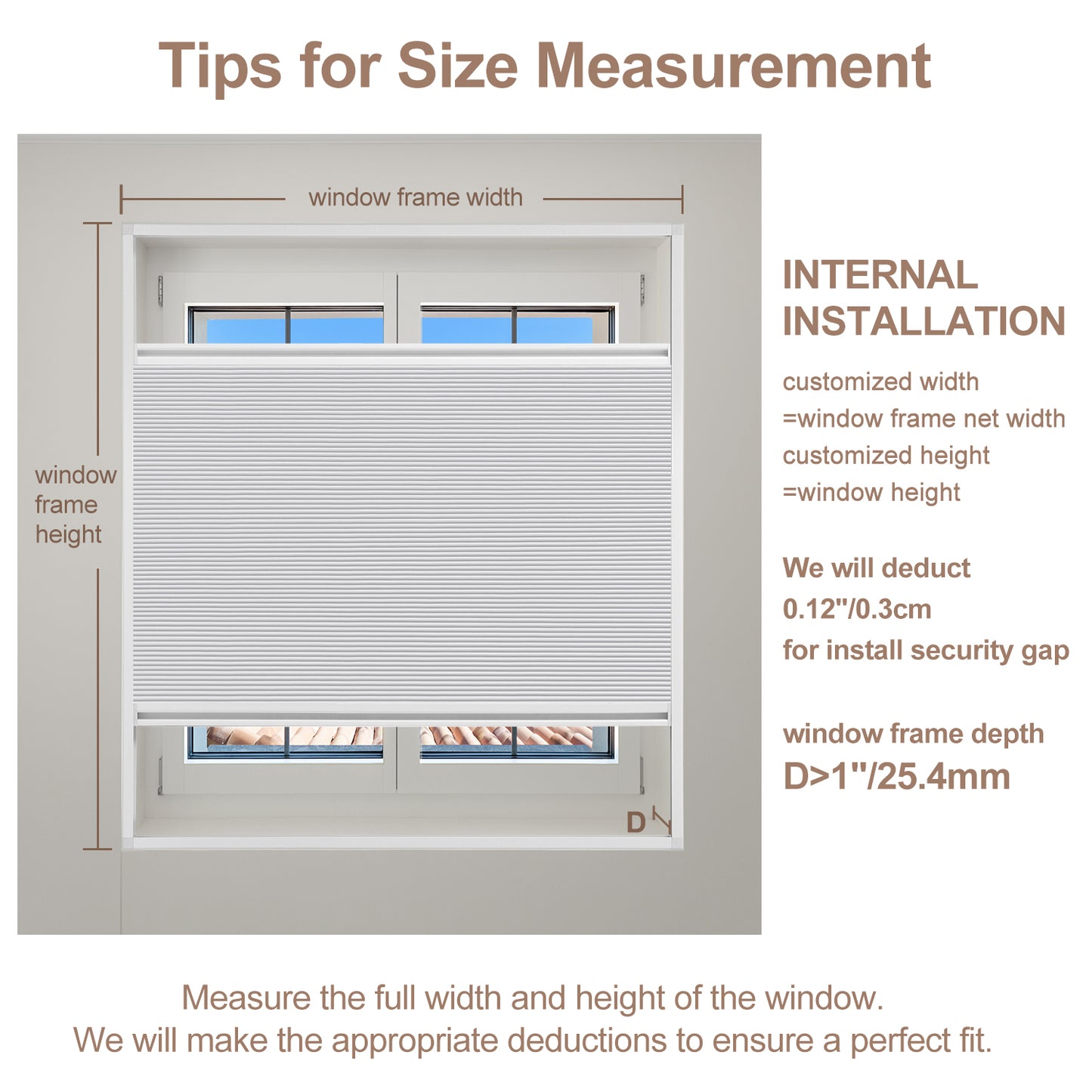 Tips for Size Measurement

window frame width

window frame height

D

INTERNAL INSTALLATION

customized width
=window frame net width
customized height
=window height

We will deduct
0.12"/0.3cm
for install security gap

window frame depth
D>1"/25.4mm

Measure the full width and height of the window.
We will make the appropriate deductions to ensure a perfect fit.